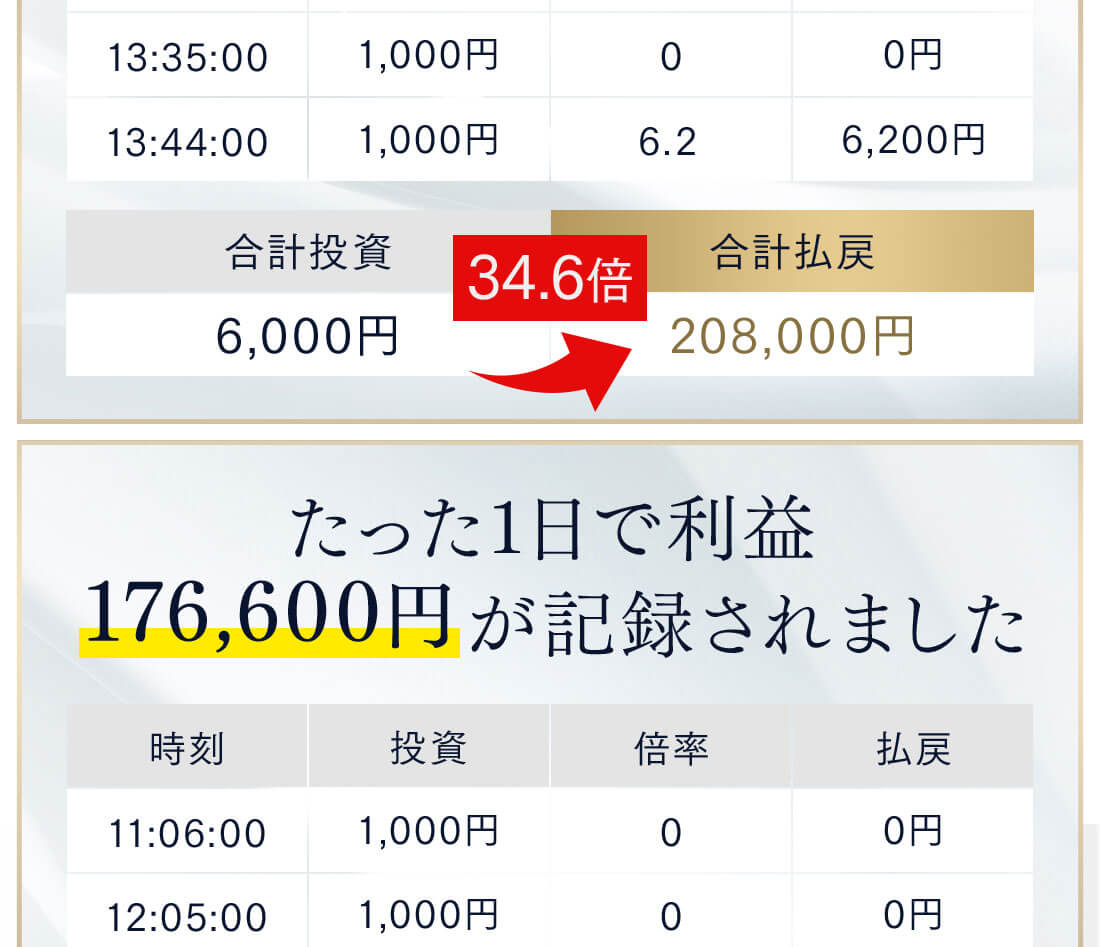 | 13:35:00 | 1,000円 | 0 | 0円 |
|---|---|---|---|
| 13:44:00 | 1,000円 | 6.2 | 6,200円 |

合計投資
6,000円

34.6倍

合計払戻
208,000円

たった1日で利益
176,600円が記録されました

| 時刻 | 投資 | 倍率 | 払戻 |
|---|---|---|---|
| 11:06:00 | 1,000円 | 0 | 0円 |
| 12:05:00 | 1,000円 | 0 | 0円 |